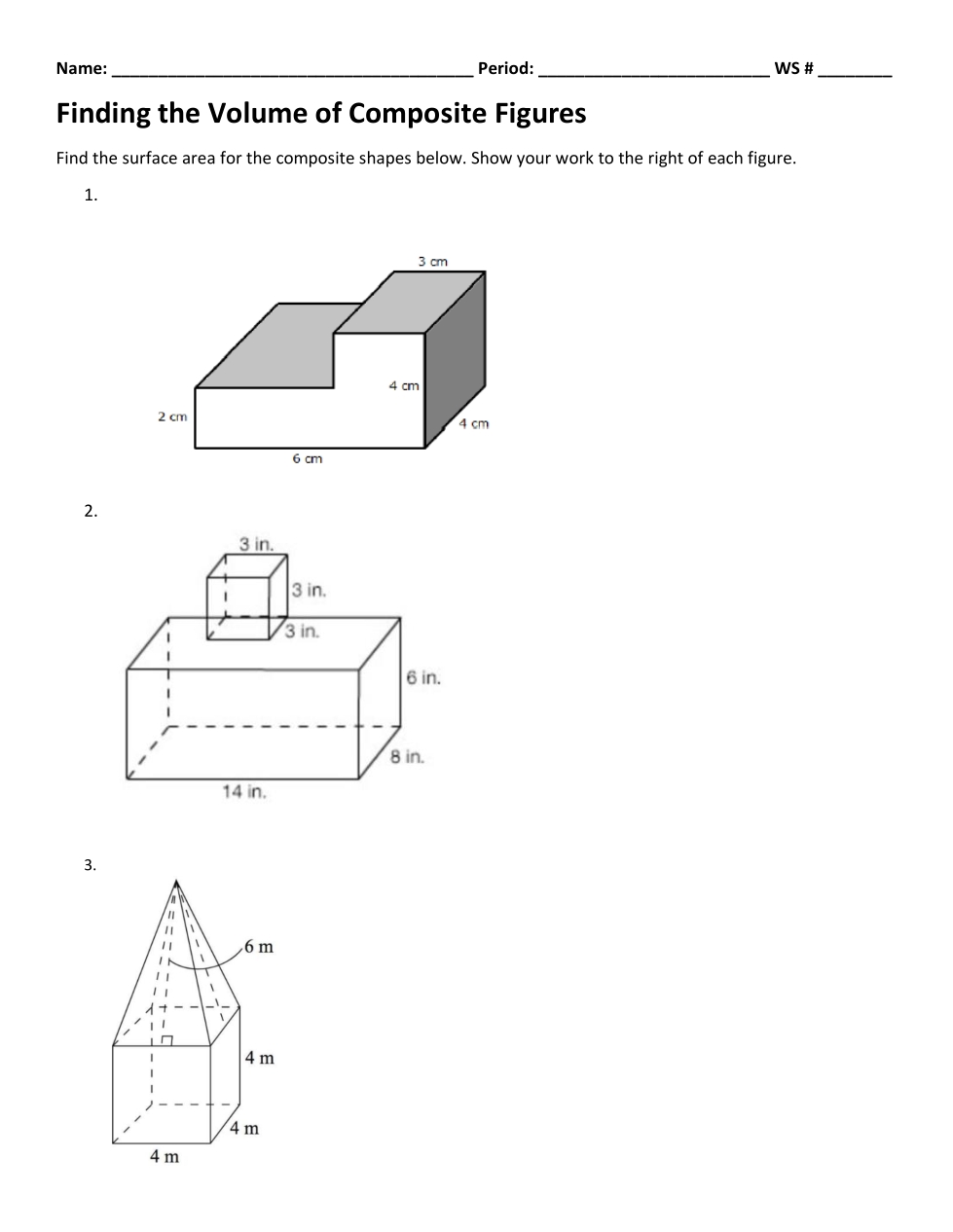 Name: ______________________________________ Period: ________________________ WS # ________

Finding the Volume of Composite Figures

Find the surface area for the composite shapes below. Show your work to the right of each figure.

1.

3 cm

4 cm

2 cm

4 cm

6 cm

2.

3 in.

3 in.

3 in.

6 in.

8 in.

14 in.

3.

6 m

4 m

4 m

4 m