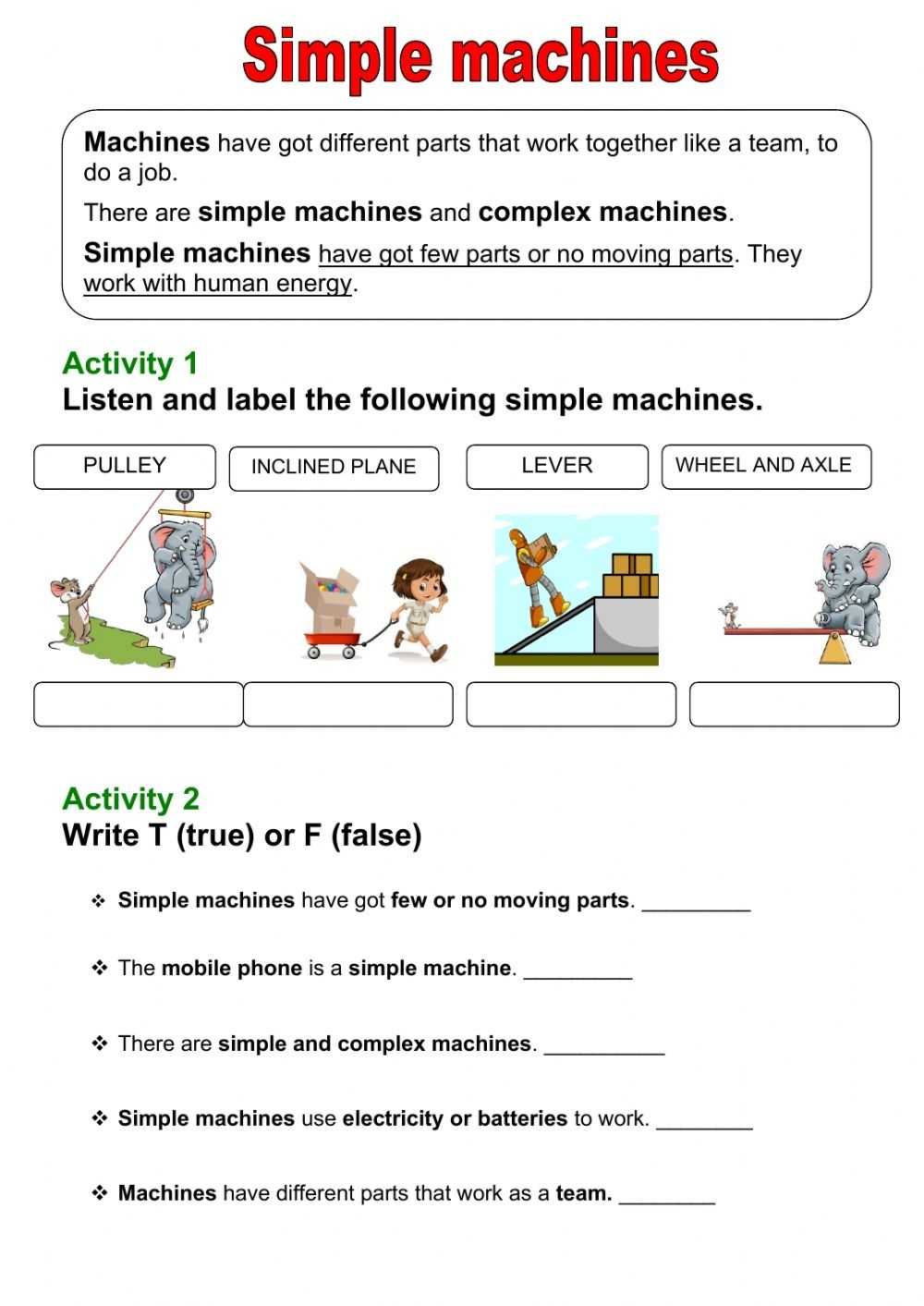 Simple machines

Machines have got different parts that work together like a team, to do a job.

There are simple machines and complex machines.

Simple machines have got few parts or no moving parts. They work with human energy.

Activity 1
Listen and label the following simple machines.

PULLEY INCLINED PLANE LEVER WHEEL AND AXLE

Activity 2
Write T (true) or F (false)

❖ Simple machines have got few or no moving parts. _________

❖ The mobile phone is a simple machine. _________

❖ There are simple and complex machines. __________

❖ Simple machines use electricity or batteries to work. ________

❖ Machines have different parts that work as a team. ________