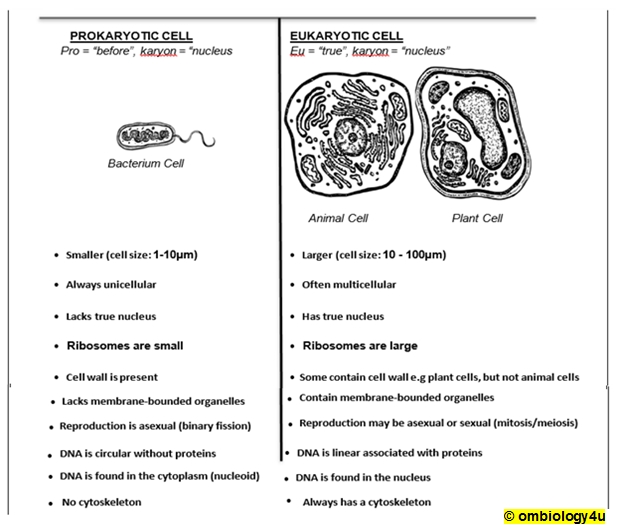 PROKARYOTIC CELL
Pro = "before", karyon = "nucleus

Bacterium Cell

- Smaller (cell size: 1-10μm)
- Always unicellular
- Lacks true nucleus
- Ribosomes are small
- Cell wall is present
- Lacks membrane-bounded organelles
- Reproduction is asexual (binary fission)
- DNA is circular without proteins
- DNA is found in the cytoplasm (nucleoid)
- No cytoskeleton

EUKARYOTIC CELL
Eu = "true", karyon = "nucleus"

Animal Cell

Plant Cell

- Larger (cell size: 10 - 100μm)
- Often multicellular
- Has true nucleus
- Ribosomes are large
- Some contain cell wall e.g plant cells, but not animal cells
- Contain membrane-bounded organelles
- Reproduction may be asexual or sexual (mitosis/meiosis)
- DNA is linear associated with proteins
- DNA is found in the nucleus
- Always has a cytoskeleton

© ombiology4u