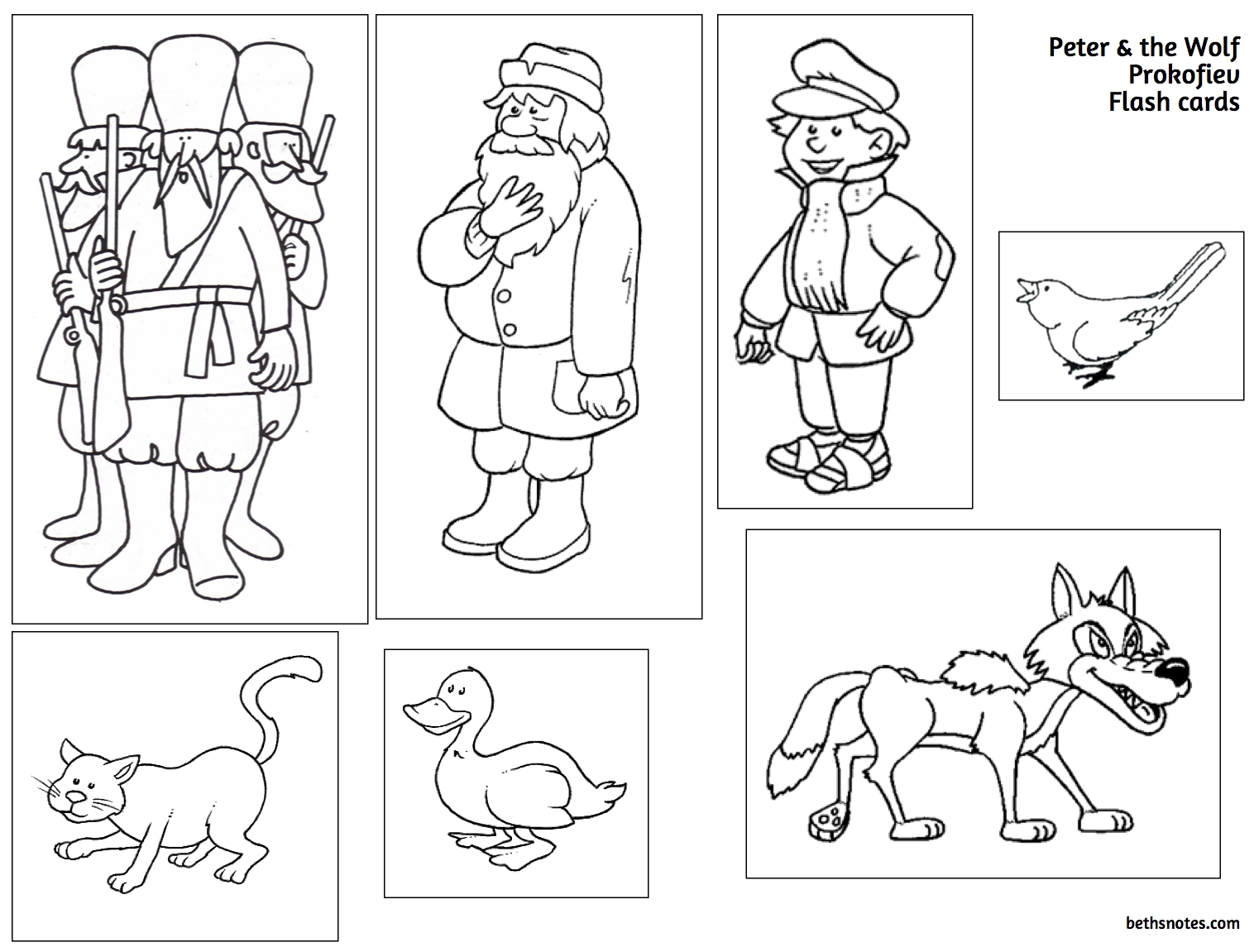 Peter & the Wolf
Prokofiev
Flash cards

bethsnotes.com