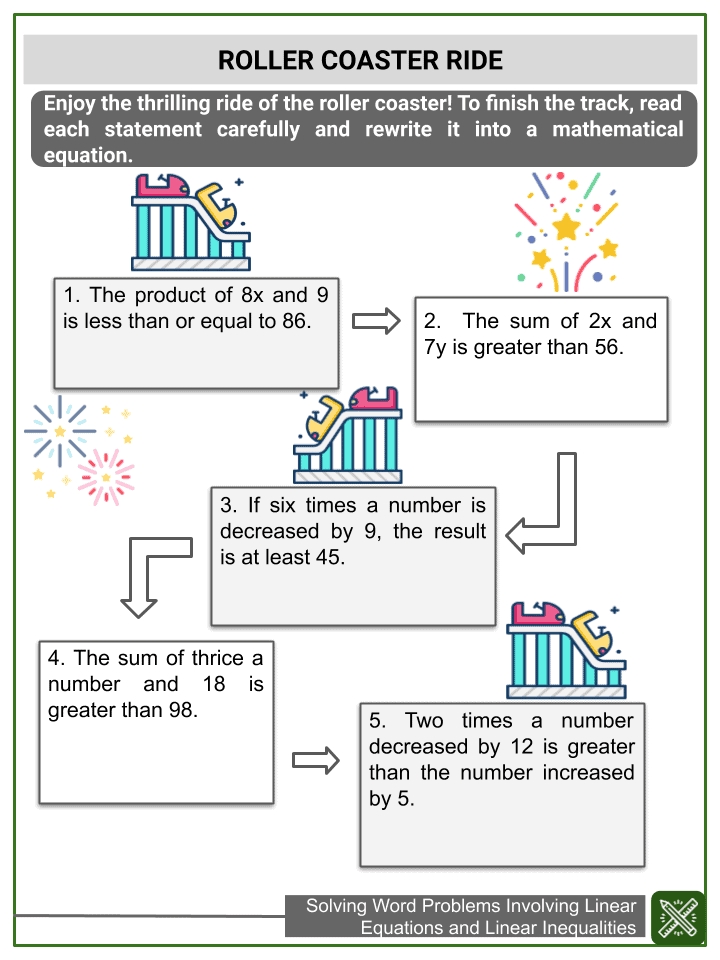 ROLLER COASTER RIDE

Enjoy the thrilling ride of the roller coaster! To finish the track, read each statement carefully and rewrite it into a mathematical equation.

1. The product of 8x and 9 is less than or equal to 86.

2. The sum of 2x and 7y is greater than 56.

3. If six times a number is decreased by 9, the result is at least 45.

4. The sum of thrice a number and 18 is greater than 98.

5. Two times a number decreased by 12 is greater than the number increased by 5.

Solving Word Problems Involving Linear Equations and Linear Inequalities