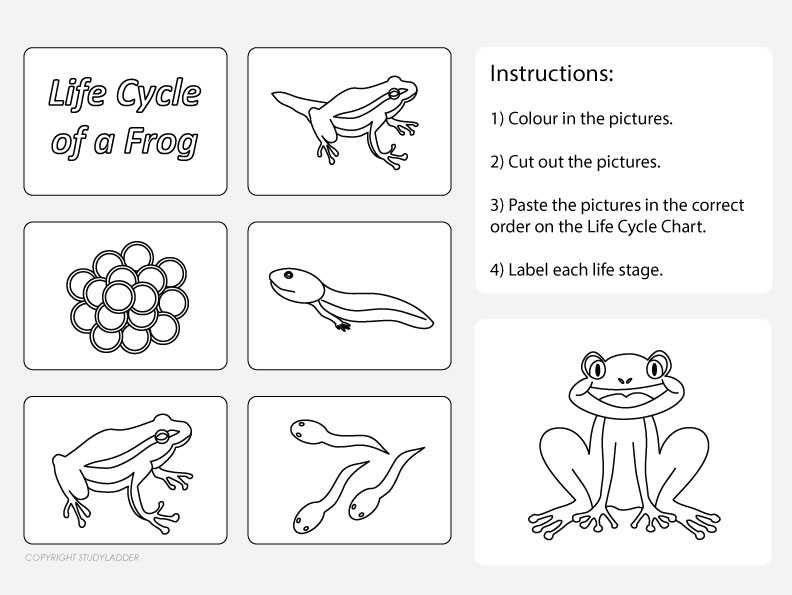 Life Cycle of a Frog

Instructions:

1) Colour in the pictures.

2) Cut out the pictures.

3) Paste the pictures in the correct order on the Life Cycle Chart.

4) Label each life stage.

COPYRIGHT STUDYLADDER