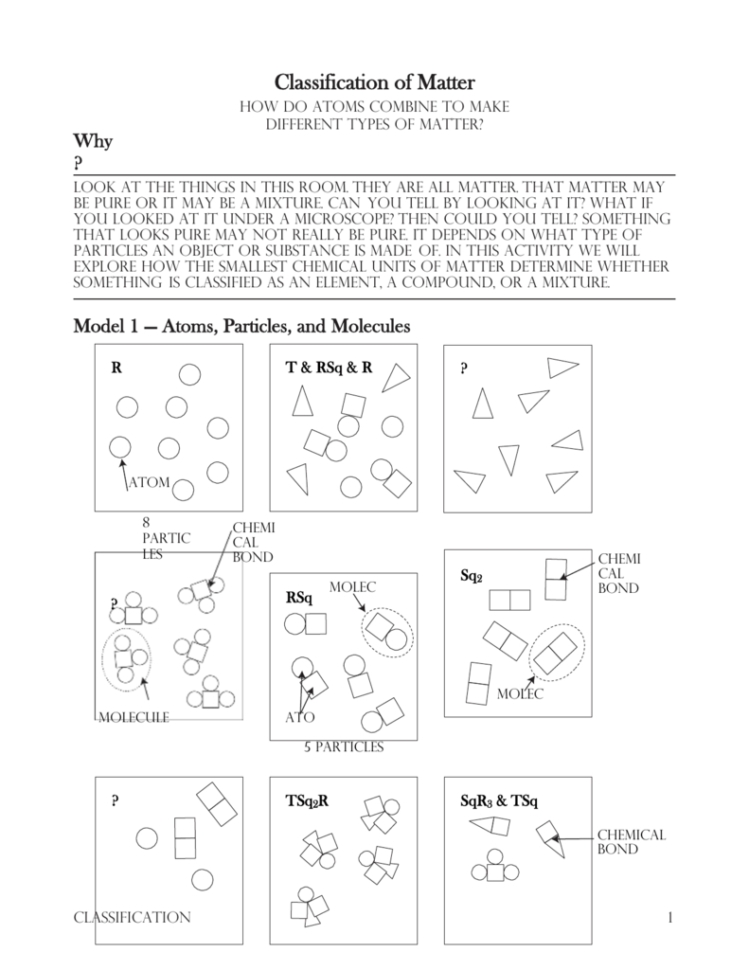 Classification of Matter
HOW DO ATOMS COMBINE TO MAKE DIFFERENT TYPES OF MATTER?

Why
?

LOOK AT THE THINGS IN THIS ROOM. THEY ARE ALL MATTER. THAT MATTER MAY BE PURE OR IT MAY BE A MIXTURE. CAN YOU TELL BY LOOKING AT IT? WHAT IF YOU LOOKED AT IT UNDER A MICROSCOPE? THEN COULD YOU TELL? SOMETHING THAT LOOKS PURE MAY NOT REALLY BE PURE. IT DEPENDS ON WHAT TYPE OF PARTICLES AN OBJECT OR SUBSTANCE IS MADE OF. IN THIS ACTIVITY WE WILL EXPLORE HOW THE SMALLEST CHEMICAL UNITS OF MATTER DETERMINE WHETHER SOMETHING IS CLASSIFIED AS AN ELEMENT, A COMPOUND, OR A MIXTURE.

Model 1 — Atoms, Particles, and Molecules

R
ATOM

T & RSq & R

?

8 PARTIC LES
CHEMI CAL BOND
?
MOLECULE

RSq
MOLEC
ATO
5 PARTICLES

$Sq_2$
CHEMI CAL BOND
MOLEC

?

$TSq_2R$

$SqR_3$ & TSq
CHEMICAL BOND

CLASSIFICATION
1