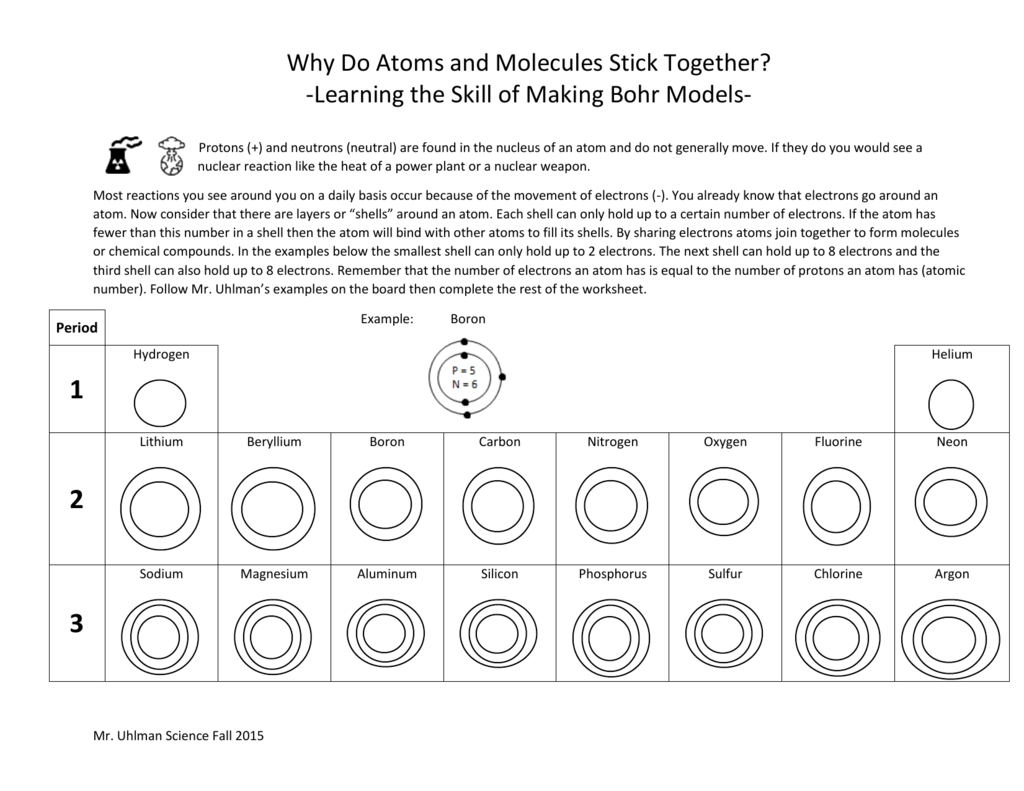 Why Do Atoms and Molecules Stick Together?
-Learning the Skill of Making Bohr Models-

Protons (+) and neutrons (neutral) are found in the nucleus of an atom and do not generally move. If they do you would see a nuclear reaction like the heat of a power plant or a nuclear weapon.

Most reactions you see around you on a daily basis occur because of the movement of electrons (-). You already know that electrons go around an atom. Now consider that there are layers or "shells" around an atom. Each shell can only hold up to a certain number of electrons. If the atom has fewer than this number in a shell then the atom will bind with other atoms to fill its shells. By sharing electrons atoms join together to form molecules or chemical compounds. In the examples below the smallest shell can only hold up to 2 electrons. The next shell can hold up to 8 electrons and the third shell can also hold up to 8 electrons. Remember that the number of electrons an atom has is equal to the number of protons an atom has (atomic number). Follow Mr. Uhlman's examples on the board then complete the rest of the worksheet.

Example: Boron

P = 5
N = 6

| Period | | | | | | | | |
|---|---|---|---|---|---|---|---|---|
| 1 | Hydrogen | | | | | | | Helium |
| 2 | Lithium | Beryllium | Boron | Carbon | Nitrogen | Oxygen | Fluorine | Neon |
| 3 | Sodium | Magnesium | Aluminum | Silicon | Phosphorus | Sulfur | Chlorine | Argon |

Mr. Uhlman Science Fall 2015