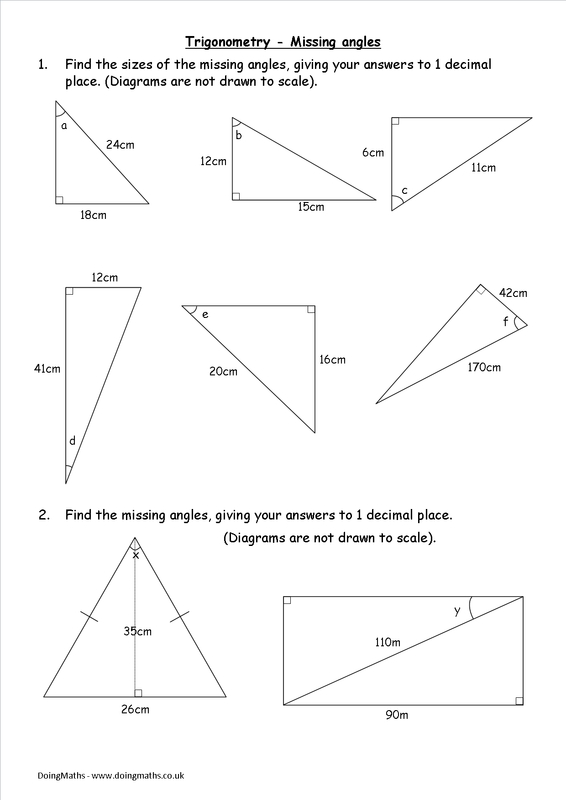 Trigonometry - Missing angles

1. Find the sizes of the missing angles, giving your answers to 1 decimal place. (Diagrams are not drawn to scale).

a
24cm
18cm

b
12cm
15cm

6cm
11cm
c

12cm
41cm
d

e
20cm
16cm

42cm
f
170cm

2. Find the missing angles, giving your answers to 1 decimal place.
(Diagrams are not drawn to scale).

x
35cm
26cm

y
110m
90m

DoingMaths - www.doingmaths.co.uk