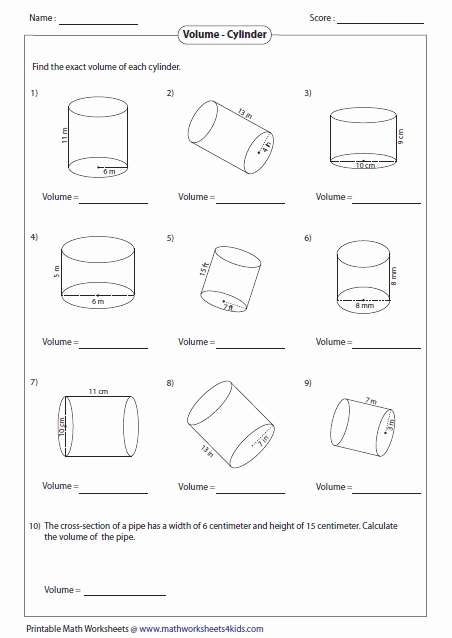 Name : ____________ Score : ____________

Volume - Cylinder

Find the exact volume of each cylinder.

1)
11 m
6 m
Volume = ____________

2)
13 in
4 in
Volume = ____________

3)
9 cm
10 cm
Volume = ____________

4)
5 m
6 m
Volume = ____________

5)
15 ft
7 ft
Volume = ____________

6)
8 mm
8 mm
Volume = ____________

7)
11 cm
10 cm
Volume = ____________

8)
13 in
7 in
Volume = ____________

9)
7 m
3 m
Volume = ____________

10) The cross-section of a pipe has a width of 6 centimeter and height of 15 centimeter. Calculate the volume of the pipe.

Volume = ____________

Printable Math Worksheets @ www.mathworksheets4kids.com