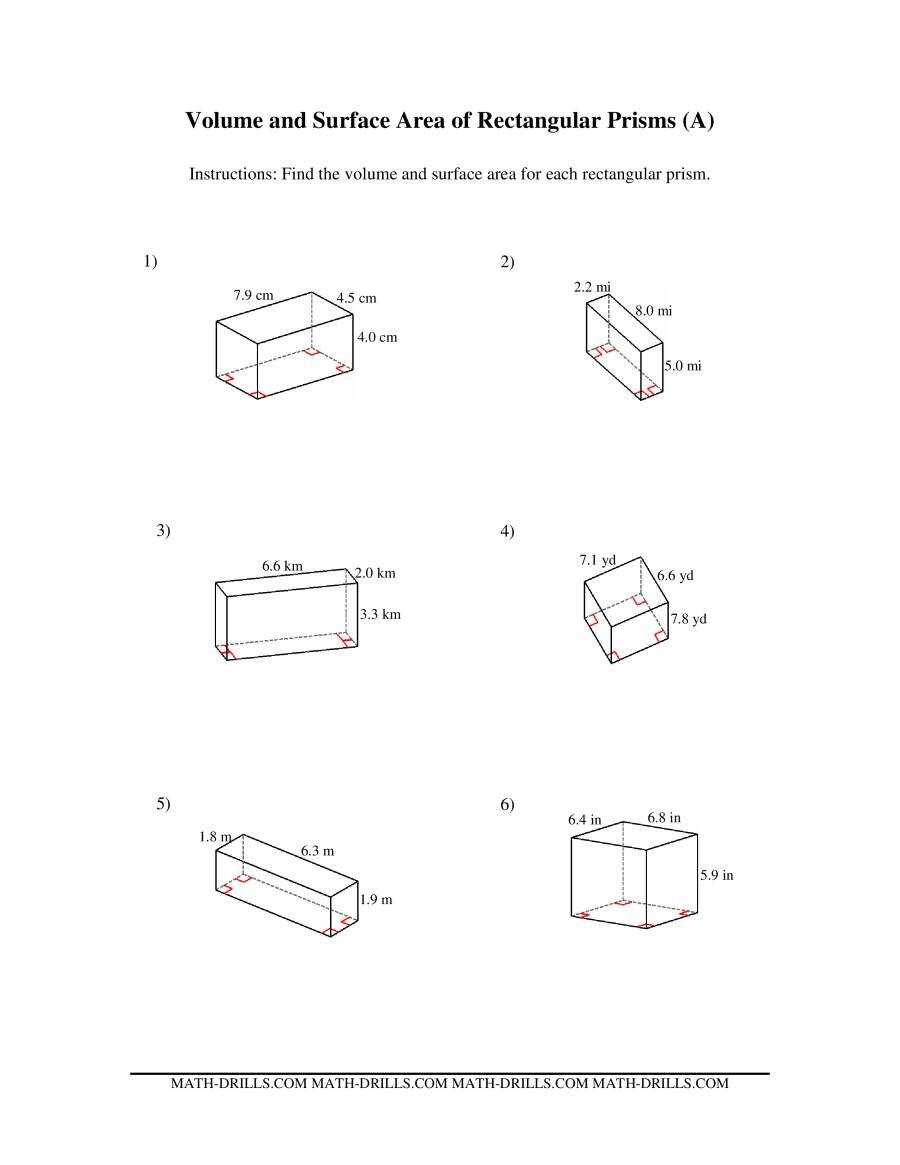 Volume and Surface Area of Rectangular Prisms (A)

Instructions: Find the volume and surface area for each rectangular prism.

1)

7.9 cm
4.5 cm
4.0 cm

2)

2.2 mi
8.0 mi
5.0 mi

3)

6.6 km
2.0 km
3.3 km

4)

7.1 yd
6.6 yd
7.8 yd

5)

1.8 m
6.3 m
1.9 m

6)

6.4 in
6.8 in
5.9 in

MATH-DRILLS.COM MATH-DRILLS.COM MATH-DRILLS.COM MATH-DRILLS.COM