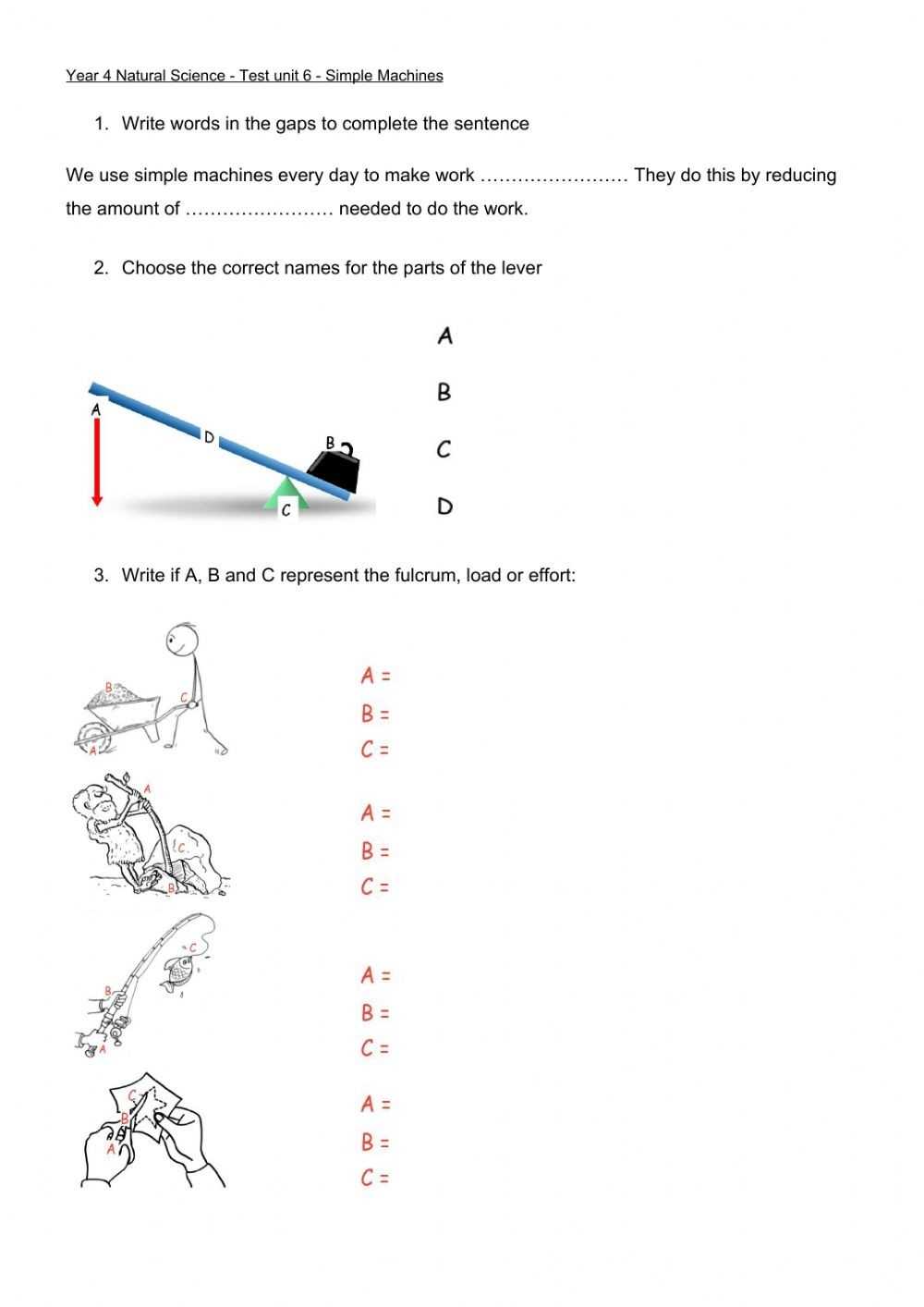 Year 4 Natural Science - Test unit 6 - Simple Machines

1. Write words in the gaps to complete the sentence

We use simple machines every day to make work …………………… They do this by reducing the amount of …………………… needed to do the work.

2. Choose the correct names for the parts of the lever

A
D
B
C

A
B
C
D

3. Write if A, B and C represent the fulcrum, load or effort:

B
C
A

A =
B =
C =

A
C
B

A =
B =
C =

C
B
A

A =
B =
C =

C
B
A

A =
B =
C =