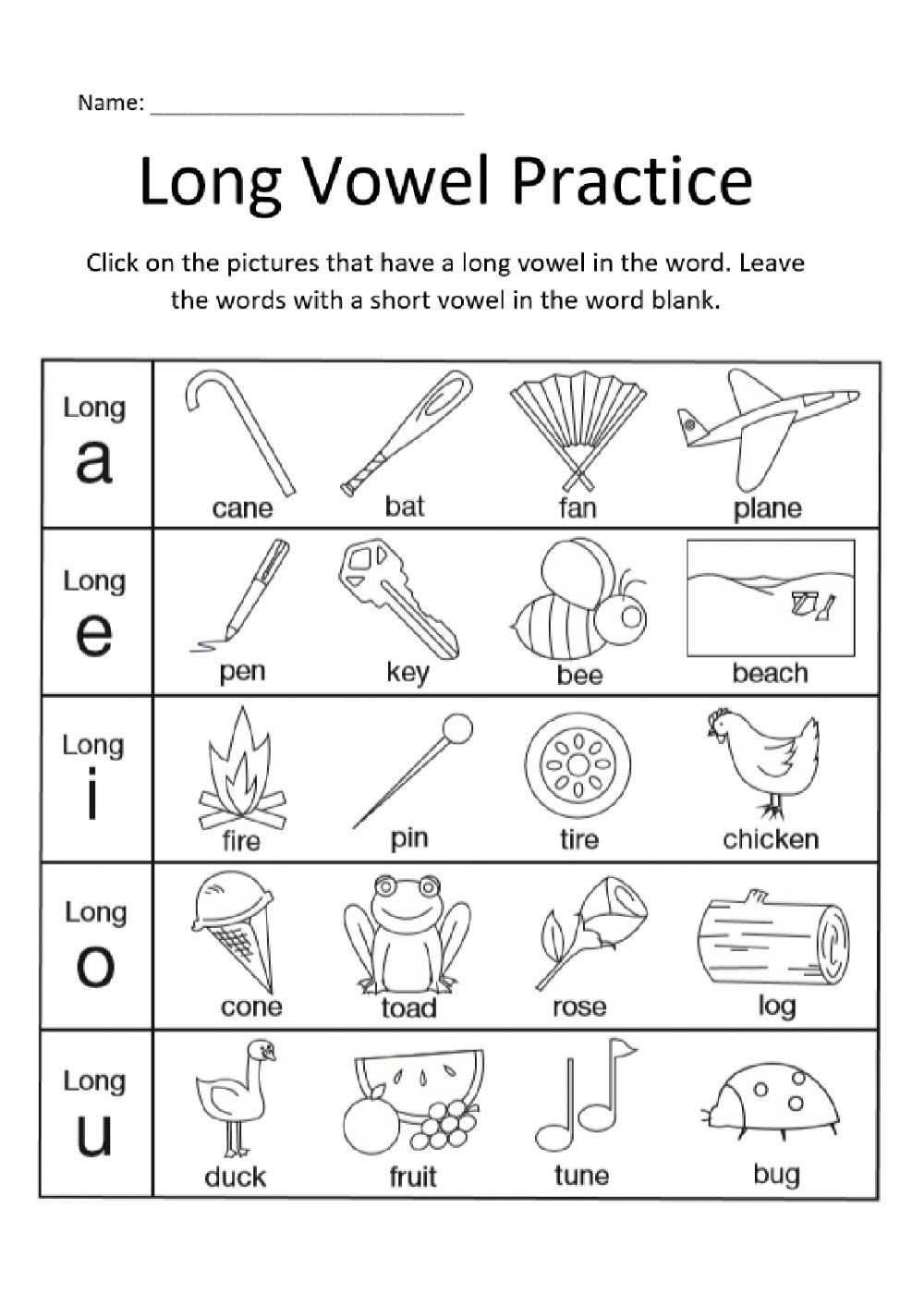 Name: ___________________________

Long Vowel Practice

Click on the pictures that have a long vowel in the word. Leave the words with a short vowel in the word blank.

| Long a | cane | bat | fan | plane |
|---|---|---|---|---|
| Long e | pen | key | bee | beach |
| Long i | fire | pin | tire | chicken |
| Long o | cone | toad | rose | log |
| Long u | duck | fruit | tune | bug |